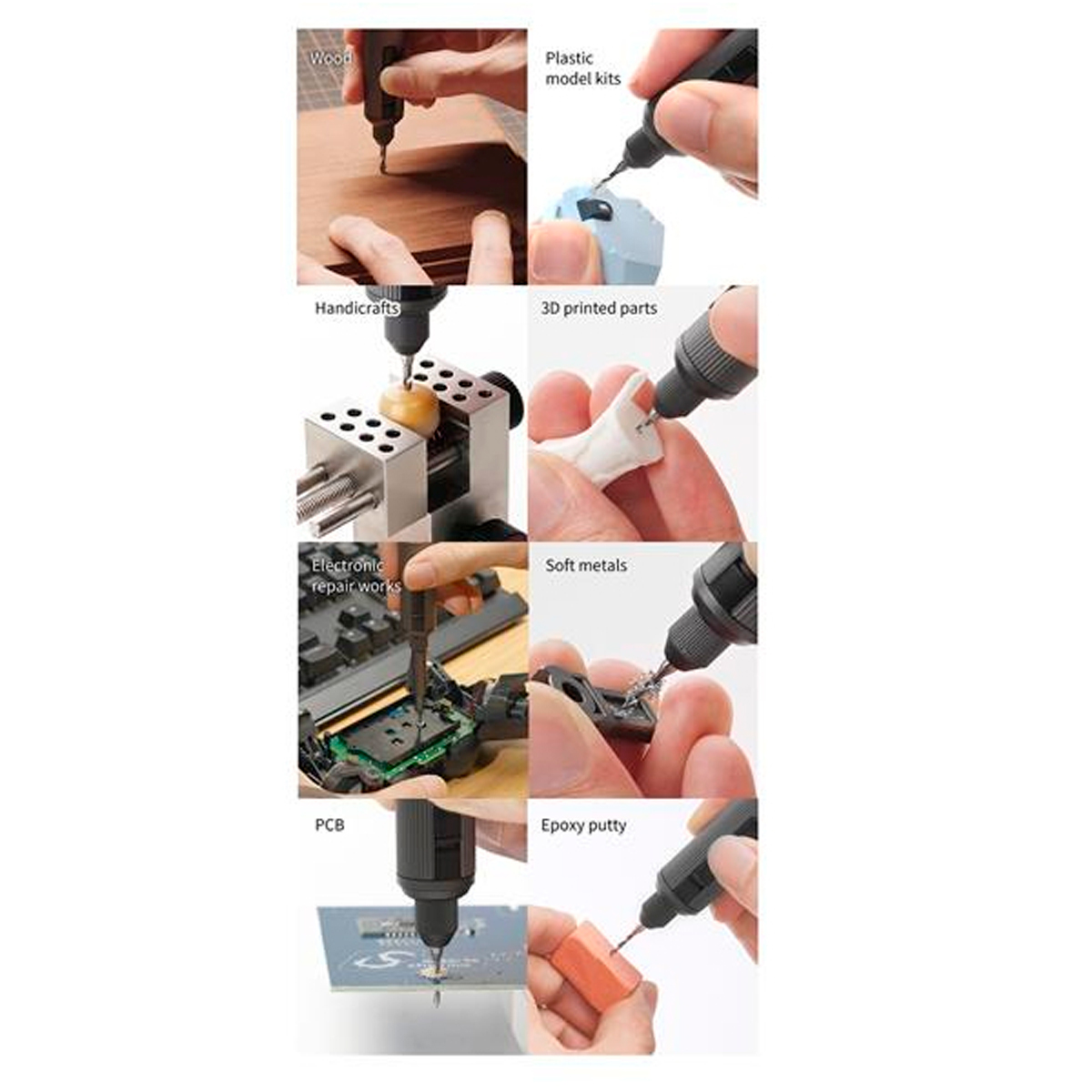 Wood

Plastic model kits

Handicrafts

3D printed parts

Electronic repair works

Soft metals

PCB

Epoxy putty