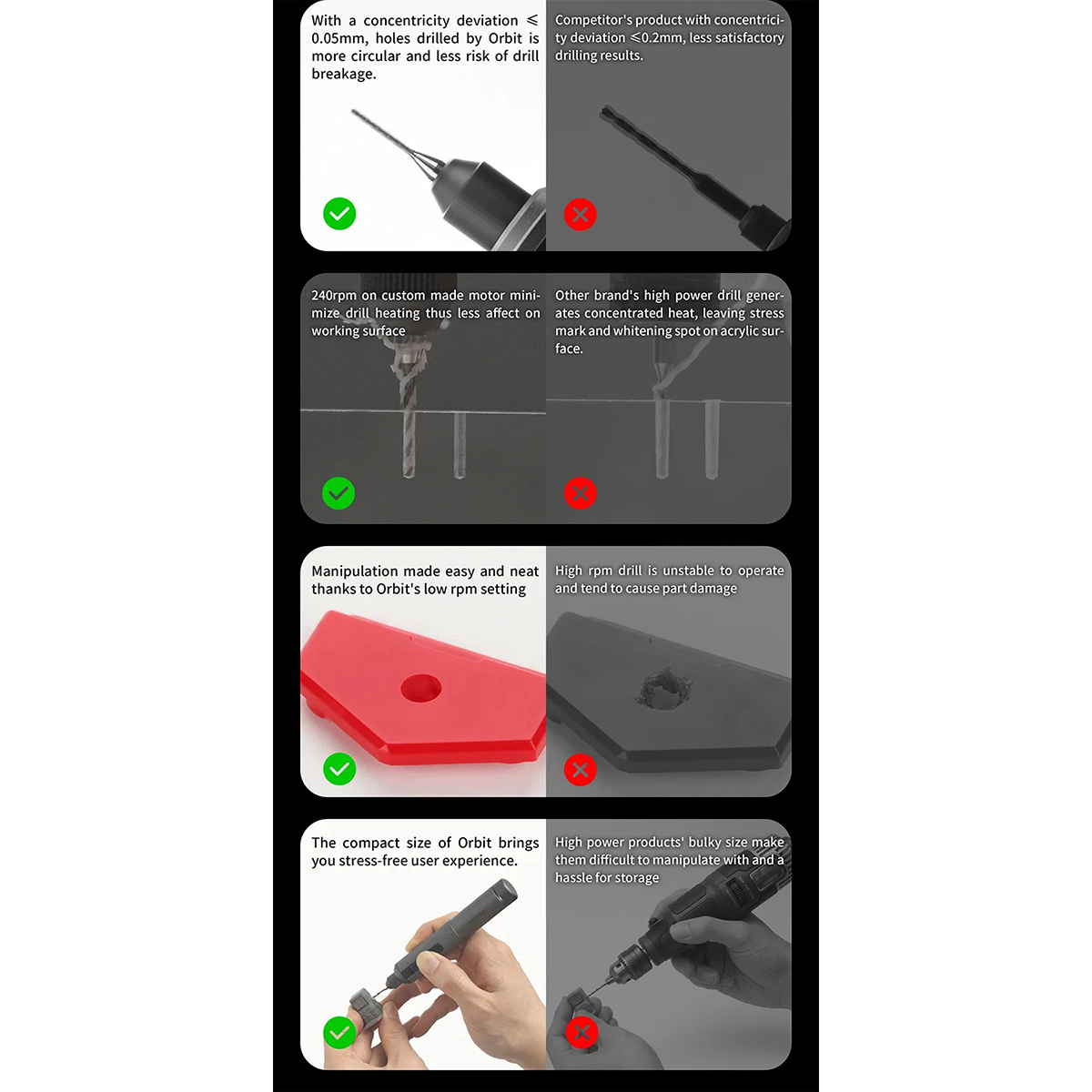 With a concentricity deviation ≤ 0.05mm, holes drilled by Orbit is more circular and less risk of drill breakage.

Competitor's product with concentricity deviation ≤0.2mm, less satisfactory drilling results.

240rpm on custom made motor minimize drill heating thus less affect on working surface

Other brand's high power drill generates concentrated heat, leaving stress mark and whitening spot on acrylic surface.

Manipulation made easy and neat thanks to Orbit's low rpm setting

High rpm drill is unstable to operate and tend to cause part damage

The compact size of Orbit brings you stress-free user experience.

High power products' bulky size make them difficult to manipulate with and a hassle for storage