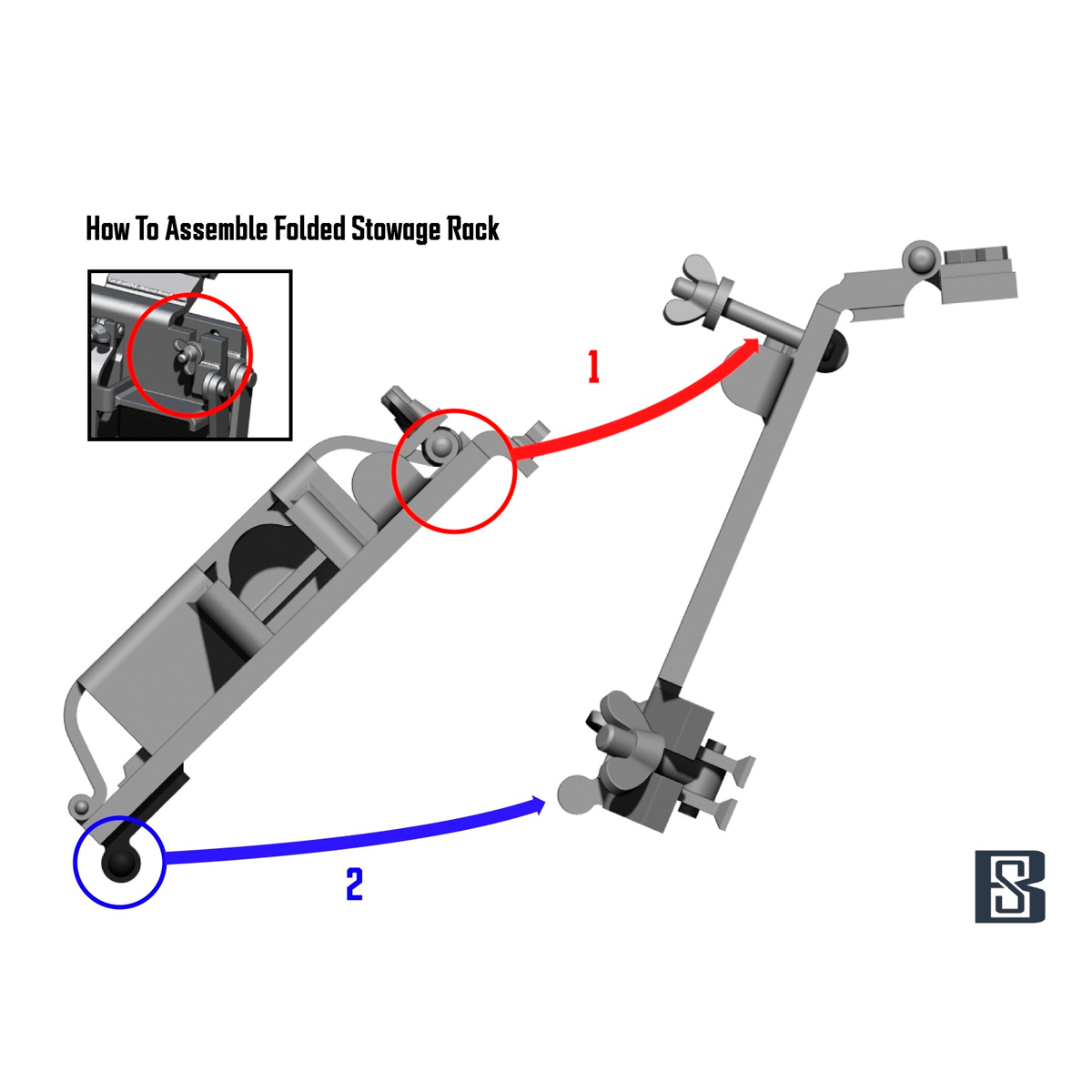 How To Assemble Folded Stowage Rack

1

2