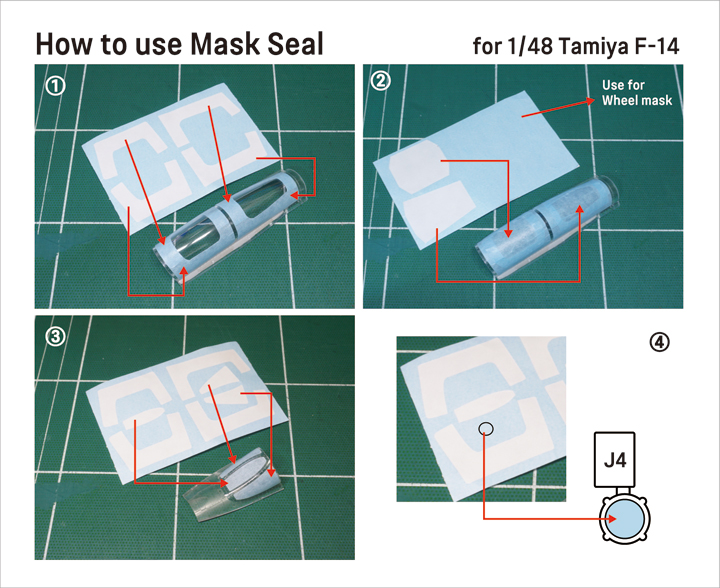 How to use Mask Seal

for 1/48 Tamiya F-14

①

②

Use for Wheel mask

③

④

J4