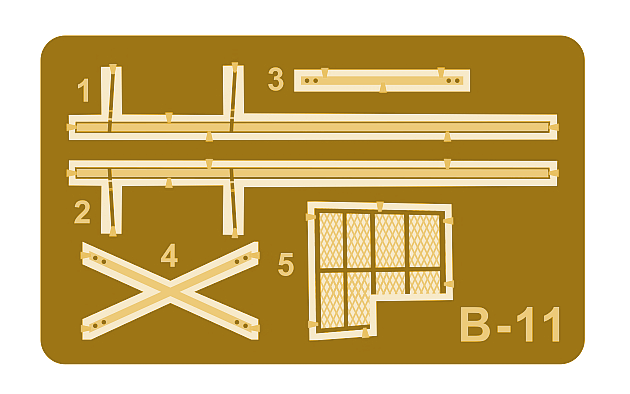 1
3
2
4
5
B-11