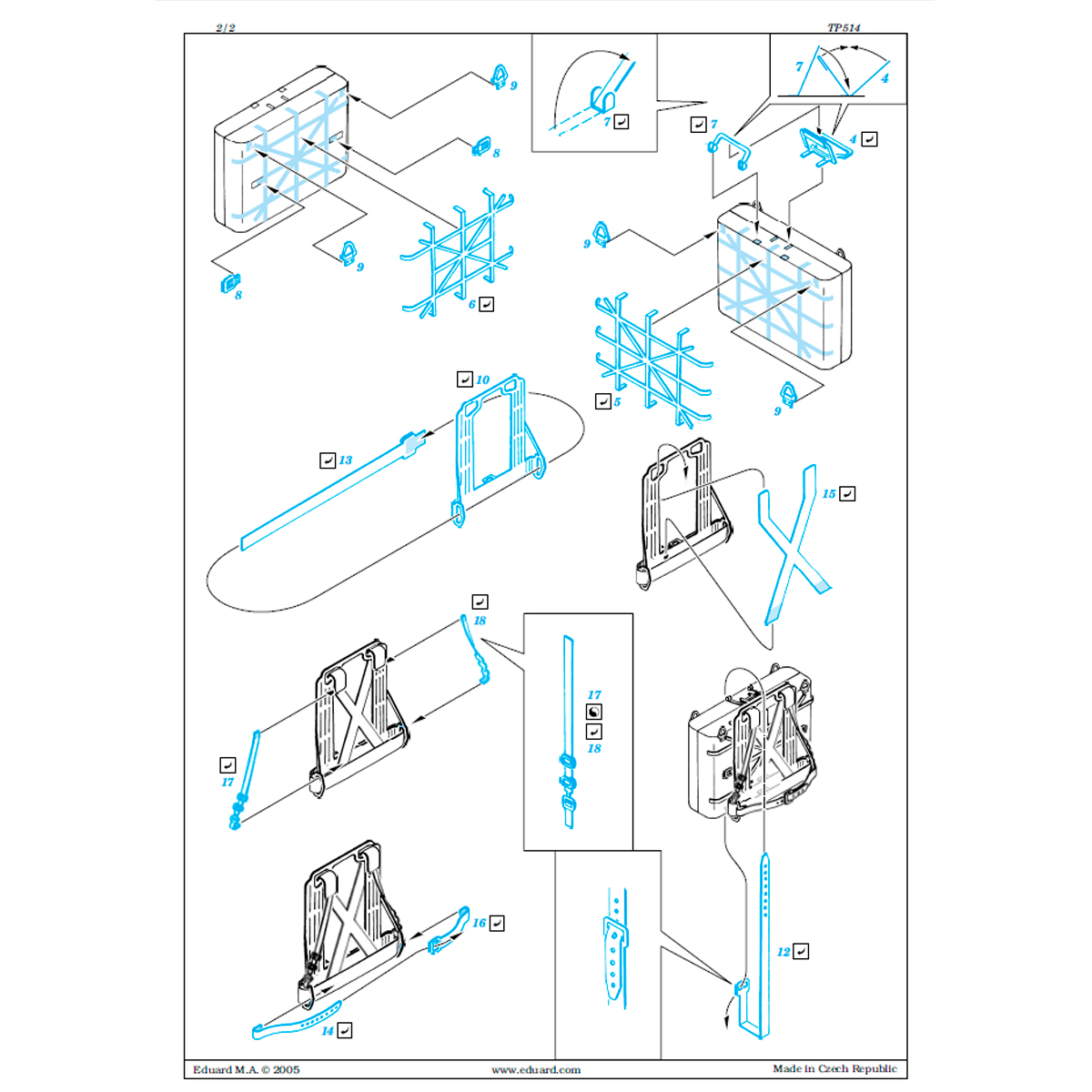 2/2

TP514

9

8

9

8

6

7

7

4

7

4

9

5

9

10

13

15

18

17

18

17

16

14

12

Eduard M.A. © 2005

www.eduard.com

Made in Czech Republic